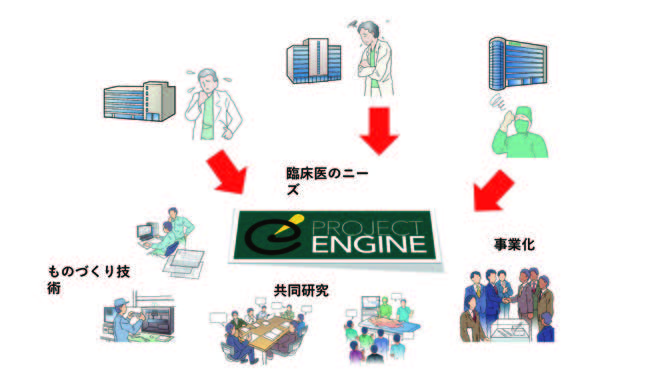 臨床医のニーズ

PROJECT
ENGINE

事業化

ものづくり技術

共同研究