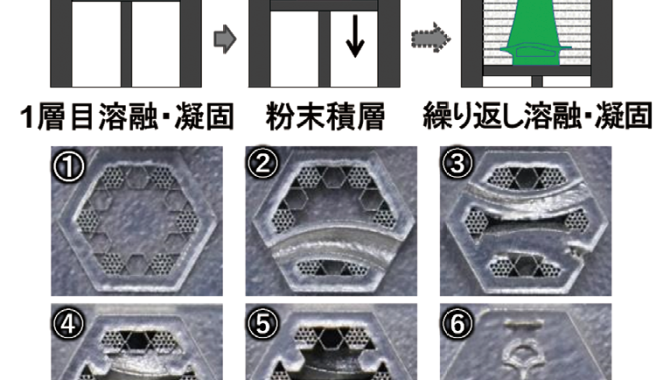 1層目溶融・凝固

粉末積層

繰り返し溶融・凝固

①

②

③

④

⑤

⑥